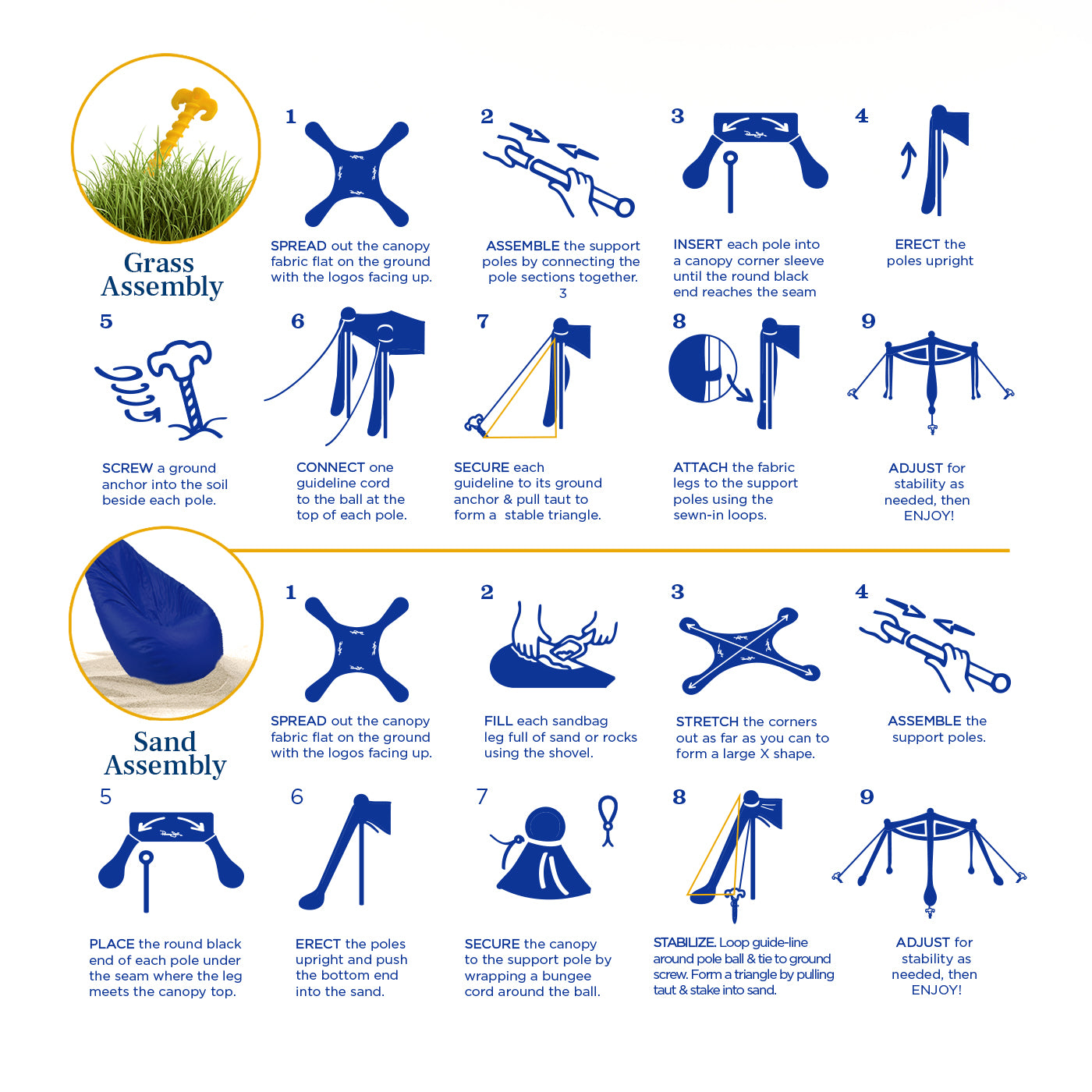 Grass Assembly

1
SPREAD out the canopy fabric flat on the ground with the logos facing up.

2
ASSEMBLE the support poles by connecting the pole sections together.
3

3
INSERT each pole into a canopy corner sleeve until the round black end reaches the seam

4
ERECT the poles upright

5
SCREW a ground anchor into the soil beside each pole.

6
CONNECT one guideline cord to the ball at the top of each pole.

7
SECURE each guideline to its ground anchor & pull taut to form a stable triangle.

8
ATTACH the fabric legs to the support poles using the sewn-in loops.

9
ADJUST for stability as needed, then ENJOY!

Sand Assembly

1
SPREAD out the canopy fabric flat on the ground with the logos facing up.

2
FILL each sandbag leg full of sand or rocks using the shovel.

3
STRETCH the corners out as far as you can to form a large X shape.

4
ASSEMBLE the support poles.

5
PLACE the round black end of each pole under the seam where the leg meets the canopy top.

6
ERECT the poles upright and push the bottom end into the sand.

7
SECURE the canopy to the support pole by wrapping a bungee cord around the ball.

8
STABILIZE. Loop guide-line around pole ball & tie to ground screw. Form a triangle by pulling taut & stake into sand.

9
ADJUST for stability as needed, then ENJOY!